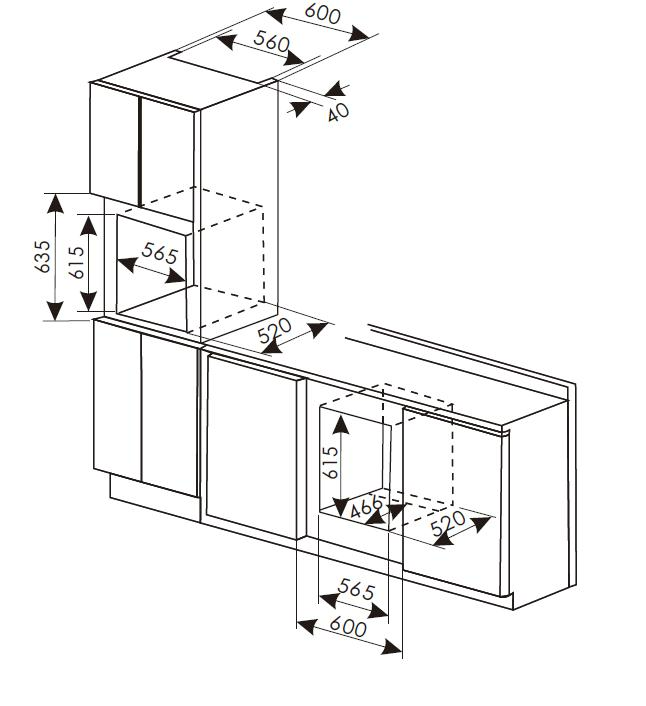 600
560
40
635
615
565
520
615
466
520
565
600